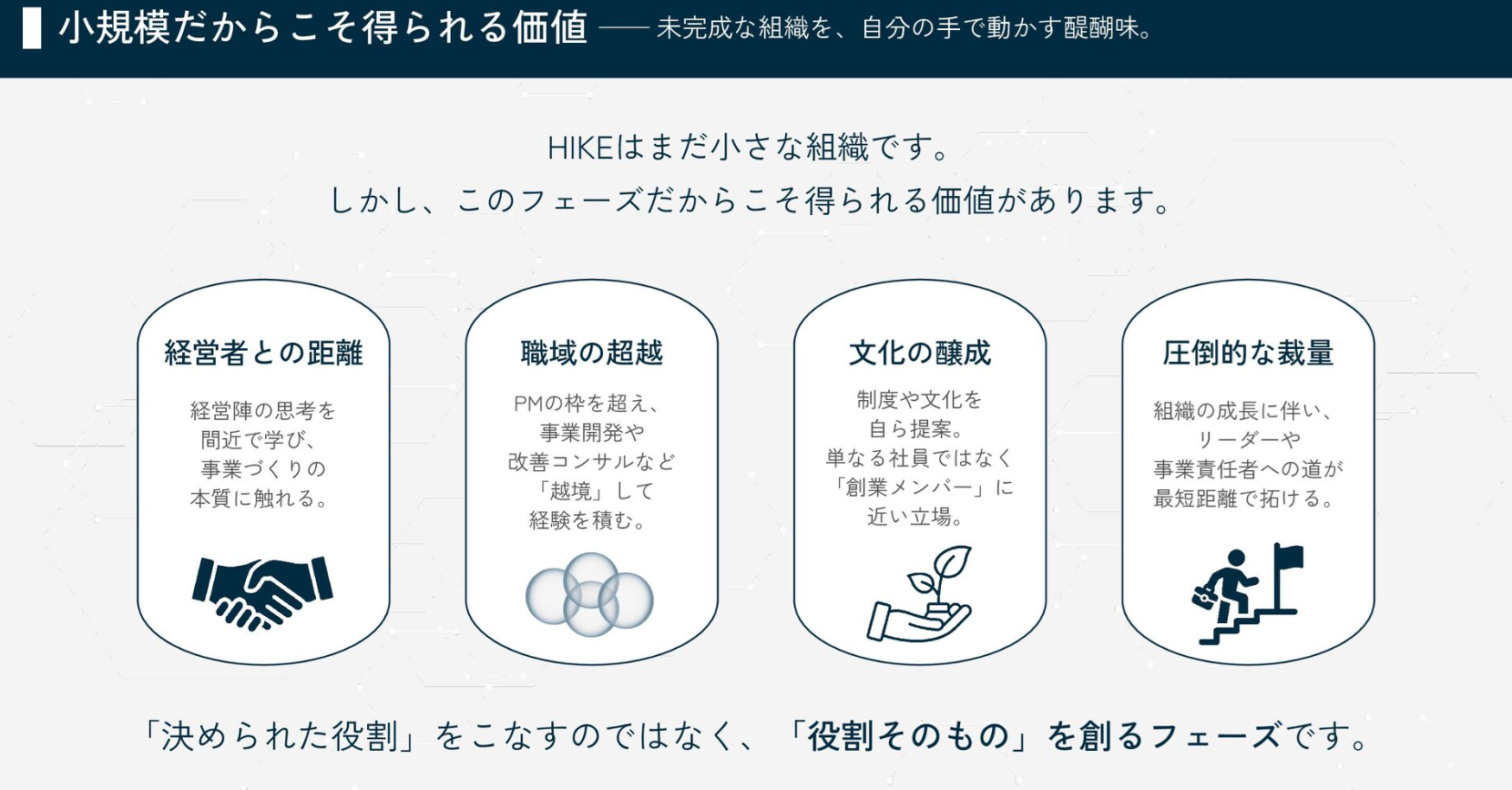 小規模だからこそ得られる価値 —— 未完成な組織を、自分の手で動かす醍醐味。

HIKEはまだ小さな組織です。
しかし、このフェーズだからこそ得られる価値があります。

経営者との距離

経営陣の思考を
間近で学び、
事業づくりの
本質に触れる。

職域の超越

PMの枠を超え、
事業開発や
改善コンサルなど
「越境」して
経験を積む。

文化の醸成

制度や文化を
自ら提案。
単なる社員ではなく
「創業メンバー」に
近い立場。

圧倒的な裁量

組織の成長に伴い、
リーダーや
事業責任者への道が
最短距離で拓ける。

「決められた役割」をこなすのではなく、「役割そのもの」を創るフェーズです。