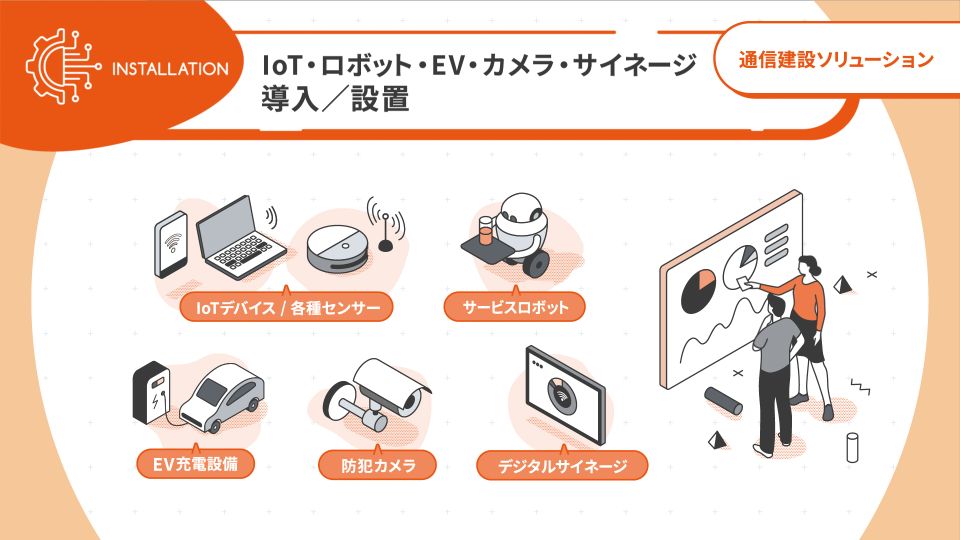 INSTALLATION

IoT・ロボット・EV・カメラ・サイネージ
導入／設置

通信建設ソリューション

IoTデバイス / 各種センサー

サービスロボット

EV充電設備

防犯カメラ

デジタルサイネージ