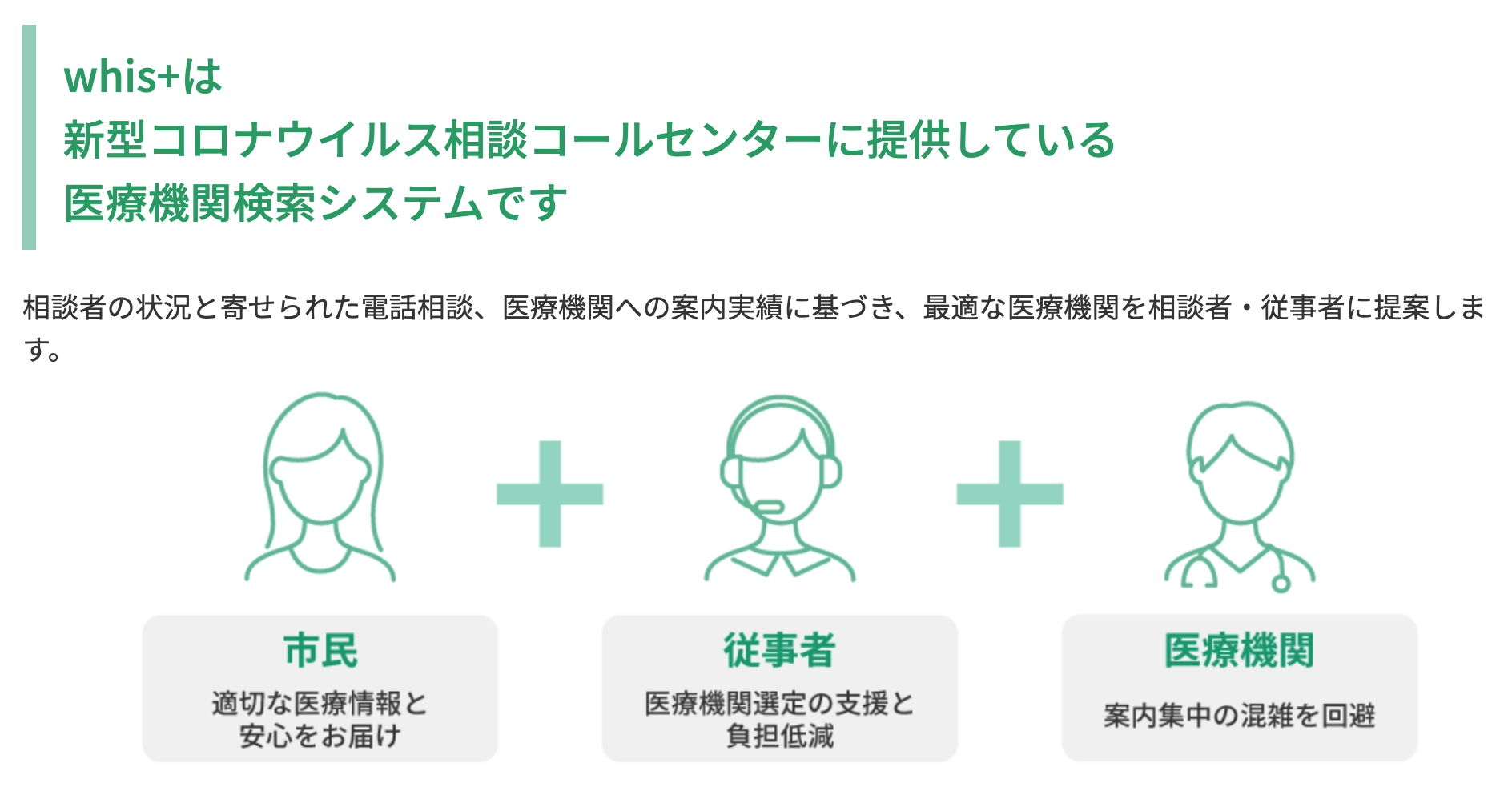 whis+は
新型コロナウイルス相談コールセンターに提供している
医療機関検索システムです

相談者の状況と寄せられた電話相談、医療機関への案内実績に基づき、最適な医療機関を相談者・従事者に提案します。

市民
適切な医療情報と
安心をお届け

従事者
医療機関選定の支援と
負担低減

医療機関
案内集中の混雑を回避