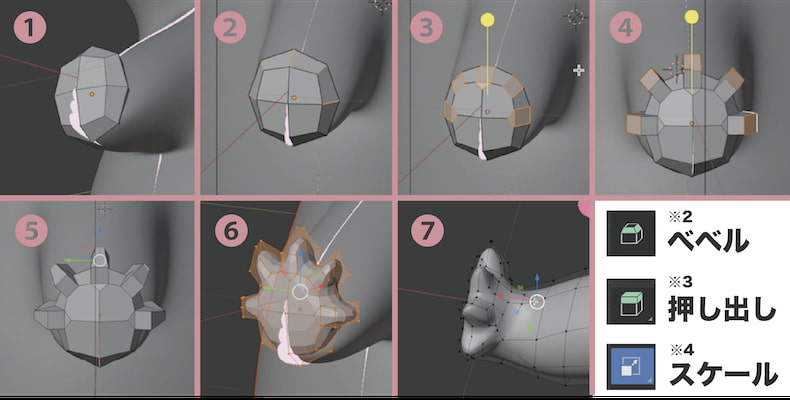 1
2
3
4
5
6
7
※2 ベベル
※3 押し出し
※4 スケール