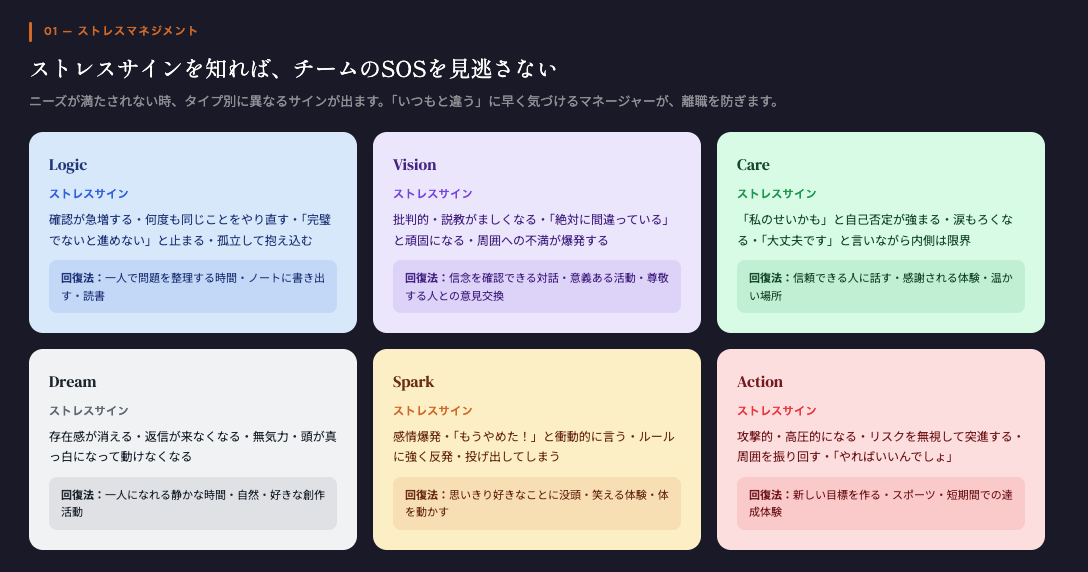 01 — ストレスマネジメント

ストレスサインを知れば、チームのSOSを見逃さない

ニーズが満たされない時、タイプ別に異なるサインが出ます。「いつもと違う」に早く気づけるマネージャーが、離職を防ぎます。

Logic

ストレスサイン

確認が急増する・何度も同じことをやり直す・「完璧でないと進めない」と止まる・孤立して抱え込む

回復法：一人で問題を整理する時間・ノートに書き出す・読書

Vision

ストレスサイン

批判的・説教がましくなる・「絶対に間違っている」と頑固になる・周囲への不満が爆発する

回復法：信念を確認できる対話・意義ある活動・尊敬する人との意見交換

Care

ストレスサイン

「私のせいかも」と自己否定が強まる・涙もろくなる・「大丈夫です」と言いながら内側は限界

回復法：信頼できる人に話す・感謝される体験・温かい場所

Dream

ストレスサイン

存在感が消える・返信が来なくなる・無気力・頭が真っ白になって動けなくなる

回復法：一人になれる静かな時間・自然・好きな創作活動

Spark

ストレスサイン

感情爆発・「もうやめた！」と衝動的に言う・ルールに強く反発・投げ出してしまう

回復法：思いきり好きなことに没頭・笑える体験・体を動かす

Action

ストレスサイン

攻撃的・高圧的になる・リスクを無視して突進する・周囲を振り回す・「やればいいんでしょ」

回復法：新しい目標を作る・スポーツ・短期間での達成体験